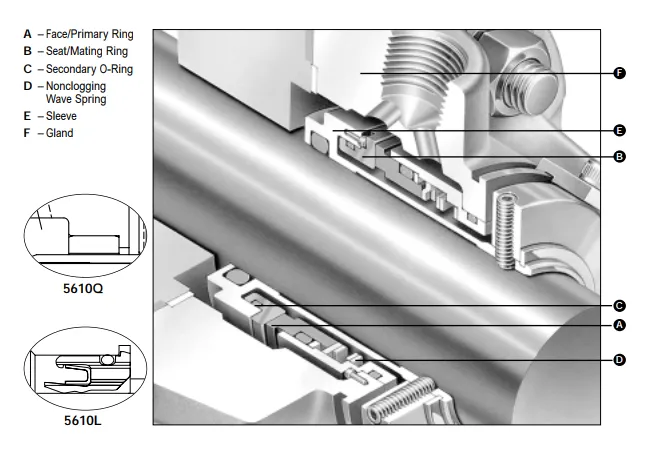 A – Face/Primary Ring
B – Seat/Mating Ring
C – Secondary O-Ring
D – Nonclogging Wave Spring
E – Sleeve
F – Gland

5610Q

5610L

F
E
B
C
A
D